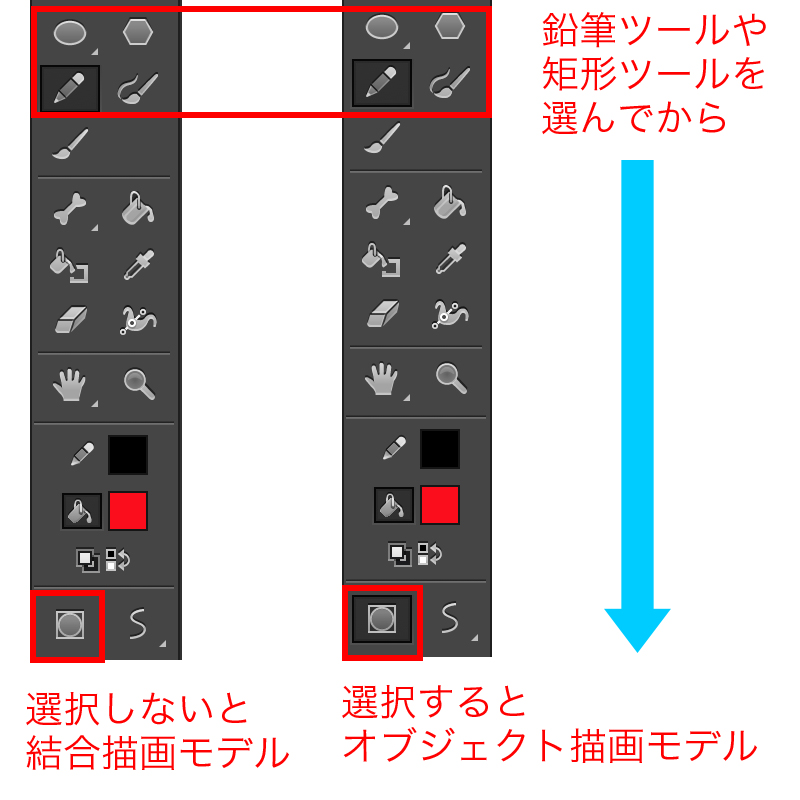 鉛筆ツールや矩形ツールを選んでから

選択しないと結合描画モデル

選択するとオブジェクト描画モデル